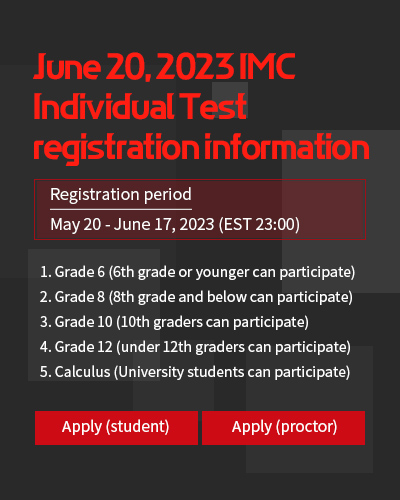 June 20, 2023 IMC Individual Test registration information

Registration period

May 20 - June 17, 2023 (EST 23:00)

1. Grade 6 (6th grade or younger can participate)
2. Grade 8 (8th grade and below can participate)
3. Grade 10 (10th graders can participate)
4. Grade 12 (under 12th graders can participate)
5. Calculus (University students can participate)

Apply (student)

Apply (proctor)